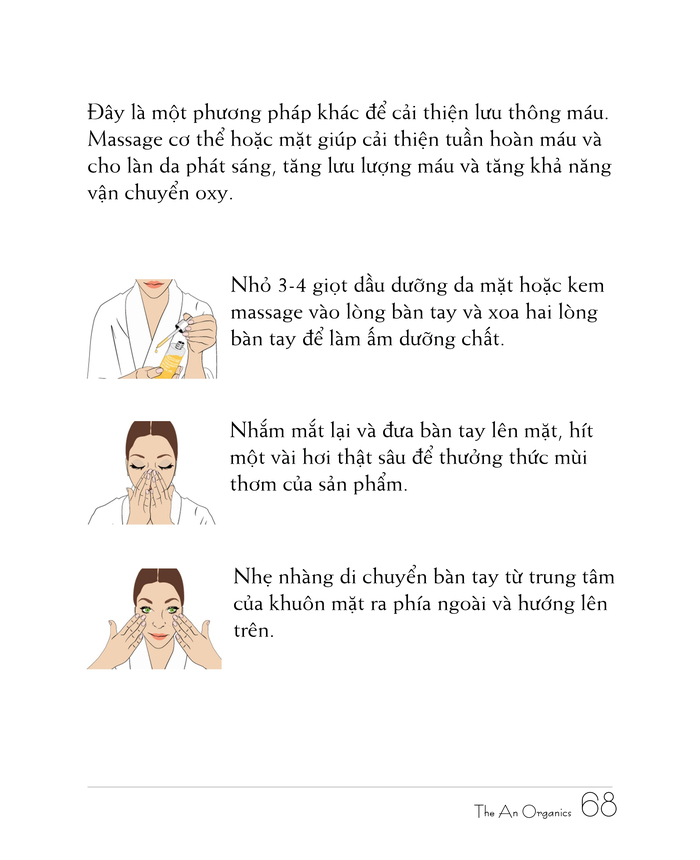 Đây là một phương pháp khác để cải thiện lưu thông máu. Massage cơ thể hoặc mặt giúp cải thiện tuần hoàn máu và cho làn da phát sáng, tăng lưu lượng máu và tăng khả năng vận chuyển oxy.

Nhỏ 3-4 giọt dầu dưỡng da mặt hoặc kem massage vào lòng bàn tay và xoa hai lòng bàn tay để làm ấm dưỡng chất.

Nhắm mắt lại và đưa bàn tay lên mặt, hít một vài hơi thật sâu để thưởng thức mùi thơm của sản phẩm.

Nhẹ nhàng di chuyển bàn tay từ trung tâm của khuôn mặt ra phía ngoài và hướng lên trên.

The An Organics 68