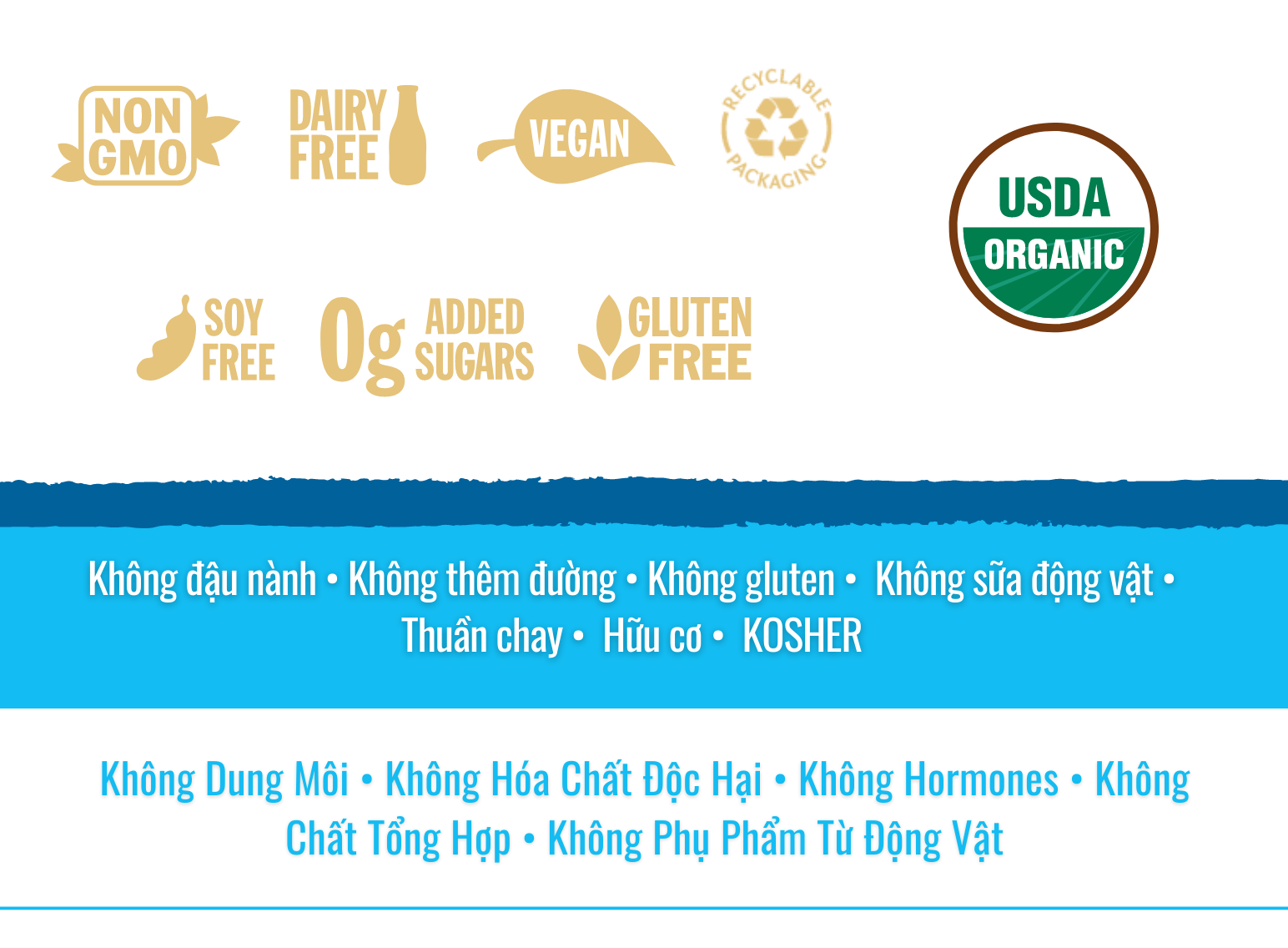 NON GMO

DAIRY FREE

VEGAN

RECYCLABLE PACKAGING

USDA ORGANIC

SOY FREE

0g ADDED SUGARS

GLUTEN FREE

Không đậu nành • Không thêm đường • Không gluten • Không sữa động vật • Thuần chay • Hữu cơ • KOSHER

Không Dung Môi • Không Hóa Chất Độc Hại • Không Hormones • Không Chất Tổng Hợp • Không Phụ Phẩm Từ Động Vật