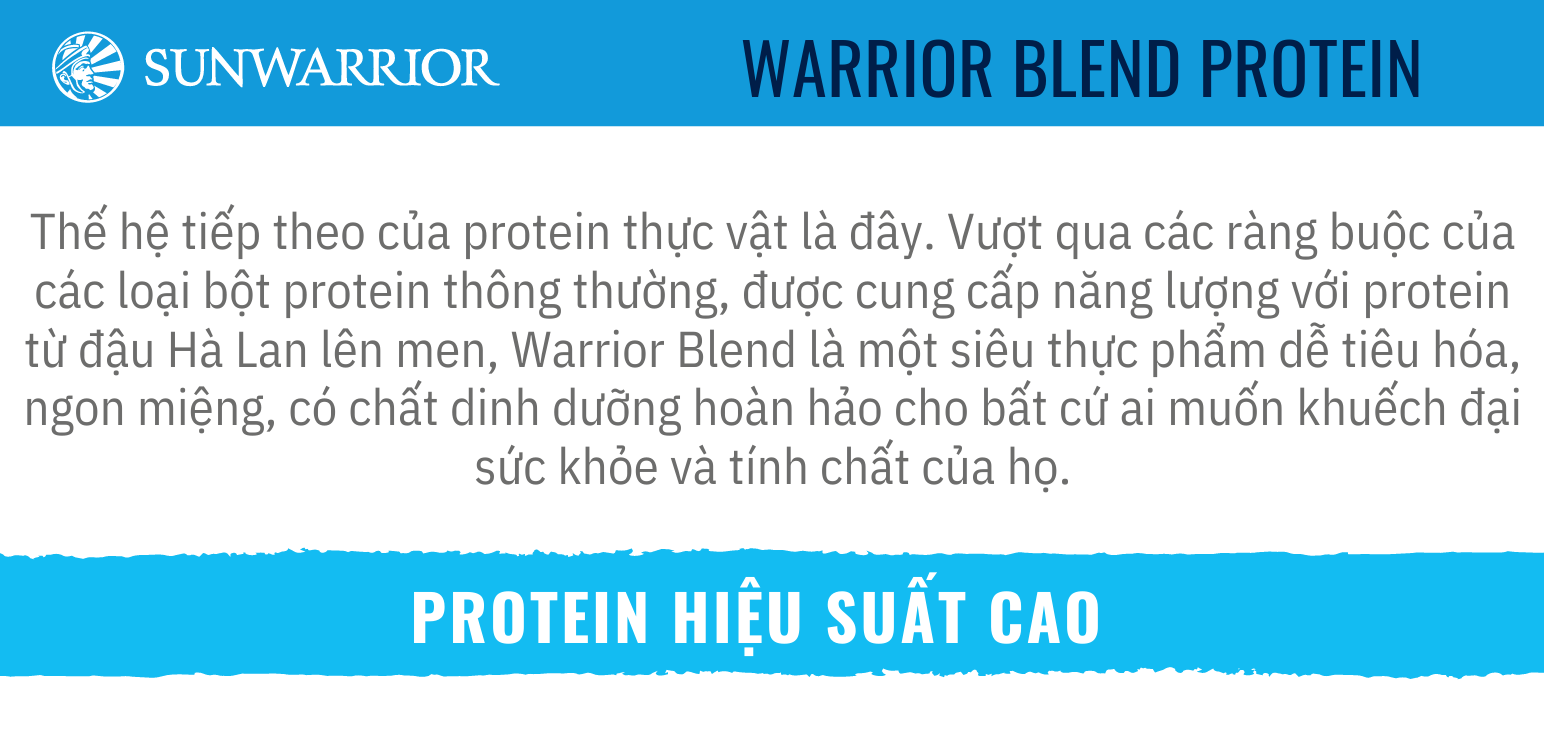 SUNWARRIOR

WARRIOR BLEND PROTEIN

Thế hệ tiếp theo của protein thực vật là đây. Vượt qua các ràng buộc của các loại bột protein thông thường, được cung cấp năng lượng với protein từ đậu Hà Lan lên men, Warrior Blend là một siêu thực phẩm dễ tiêu hóa, ngon miệng, có chất dinh dưỡng hoàn hảo cho bất cứ ai muốn khuếch đại sức khỏe và tính chất của họ.

PROTEIN HIỆU SUẤT CAO