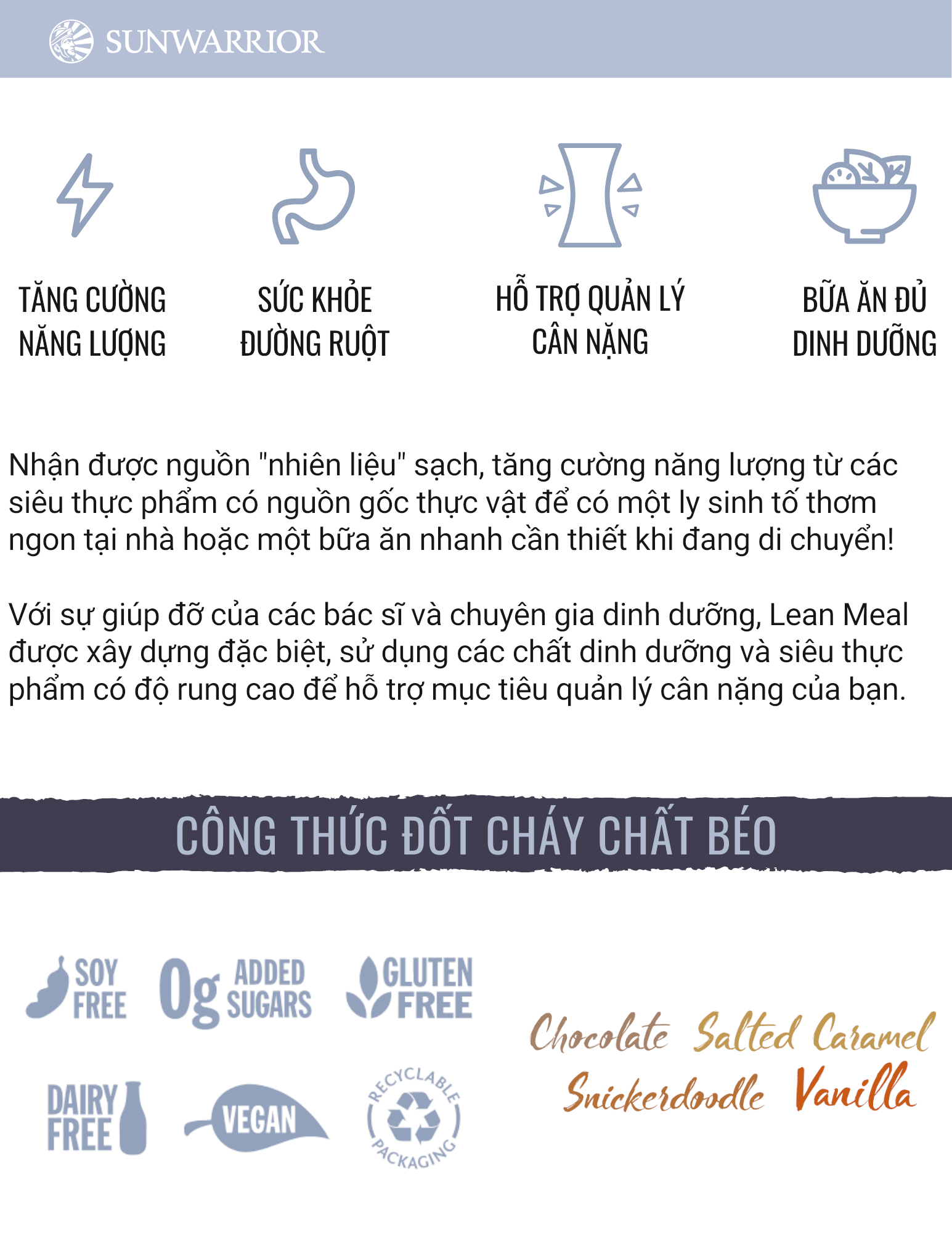 SUNWARRIOR

TĂNG CƯỜNG NĂNG LƯỢNG

SỨC KHỎE ĐƯỜNG RUỘT

HỖ TRỢ QUẢN LÝ CÂN NẶNG

BỮA ĂN ĐỦ DINH DƯỠNG

Nhận được nguồn "nhiên liệu" sạch, tăng cường năng lượng từ các siêu thực phẩm có nguồn gốc thực vật để có một ly sinh tố thơm ngon tại nhà hoặc một bữa ăn nhanh cần thiết khi đang di chuyển!

Với sự giúp đỡ của các bác sĩ và chuyên gia dinh dưỡng, Lean Meal được xây dựng đặc biệt, sử dụng các chất dinh dưỡng và siêu thực phẩm có độ rung cao để hỗ trợ mục tiêu quản lý cân nặng của bạn.

CÔNG THỨC ĐỐT CHÁY CHẤT BÉO

SOY FREE

0g ADDED SUGARS

GLUTEN FREE

DAIRY FREE

VEGAN

RECYCLABLE PACKAGING

Chocolate Salted Caramel Snickerdoodle Vanilla