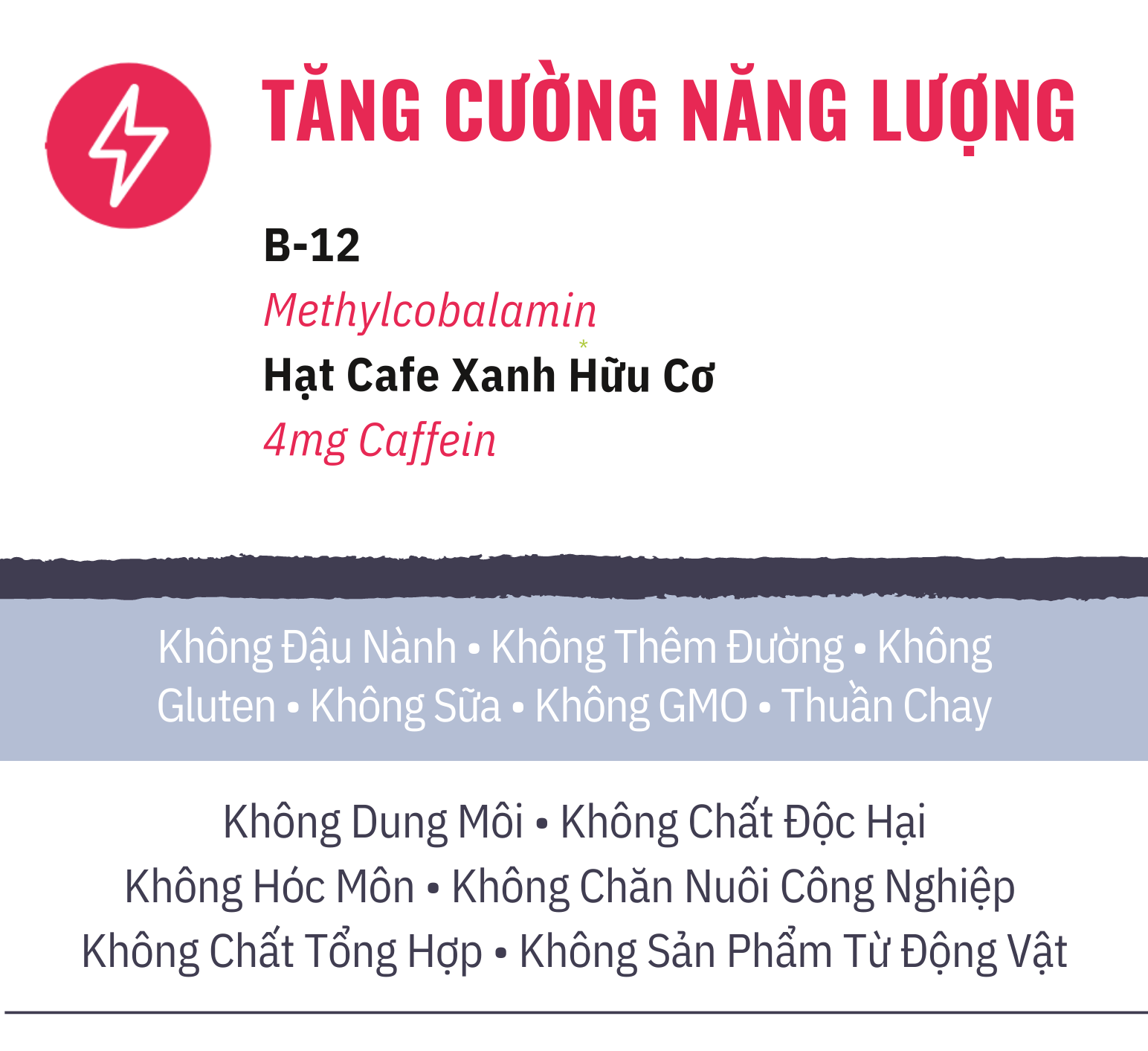 TĂNG CƯỜNG NĂNG LƯỢNG

B-12
Methylcobalamin
Hạt Cafe Xanh Hữu Cơ*
4mg Caffein

Không Đậu Nành • Không Thêm Đường • Không Gluten • Không Sữa • Không GMO • Thuần Chay

Không Dung Môi • Không Chất Độc Hại
Không Hóc Môn • Không Chăn Nuôi Công Nghiệp
Không Chất Tổng Hợp • Không Sản Phẩm Từ Động Vật