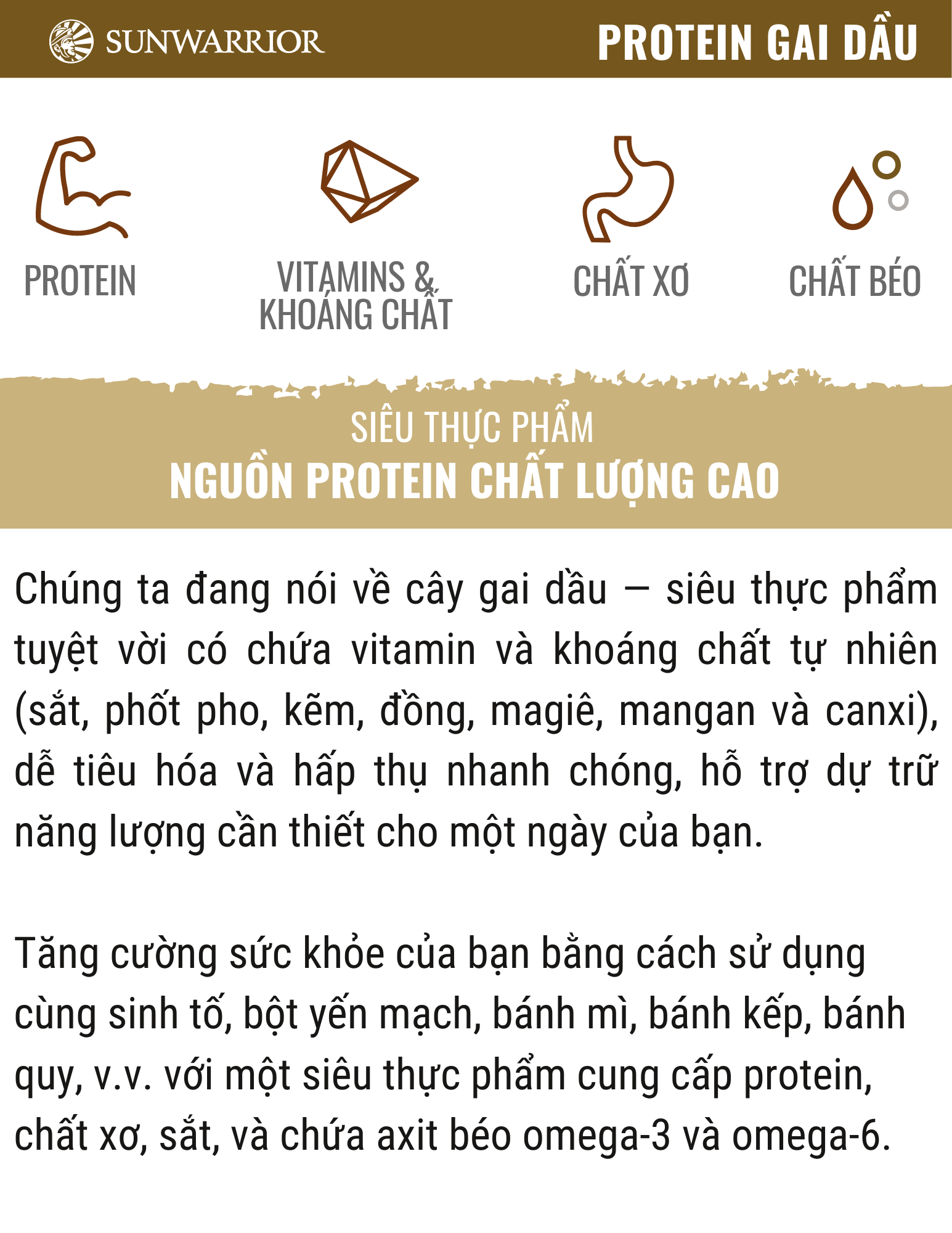 SUNWARRIOR

PROTEIN GAI DẦU

PROTEIN

VITAMINS & KHOÁNG CHẤT

CHẤT XƠ

CHẤT BÉO

SIÊU THỰC PHẨM

NGUỒN PROTEIN CHẤT LƯỢNG CAO

Chúng ta đang nói về cây gai dầu – siêu thực phẩm tuyệt vời có chứa vitamin và khoáng chất tự nhiên (sắt, phốt pho, kẽm, đồng, magiê, mangan và canxi), dễ tiêu hóa và hấp thụ nhanh chóng, hỗ trợ dự trữ năng lượng cần thiết cho một ngày của bạn.

Tăng cường sức khỏe của bạn bằng cách sử dụng cùng sinh tố, bột yến mạch, bánh mì, bánh kếp, bánh quy, v.v. với một siêu thực phẩm cung cấp protein, chất xơ, sắt, và chứa axit béo omega-3 và omega-6.